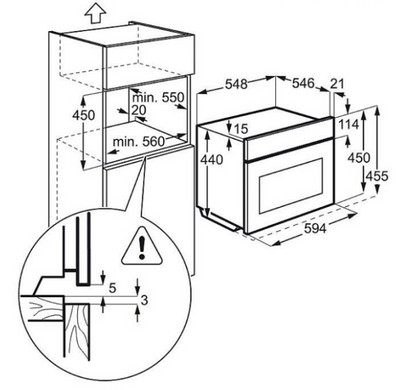 450
min. 550
20
min. 560
548
546
21
15
114
440
450
455
594
5
3