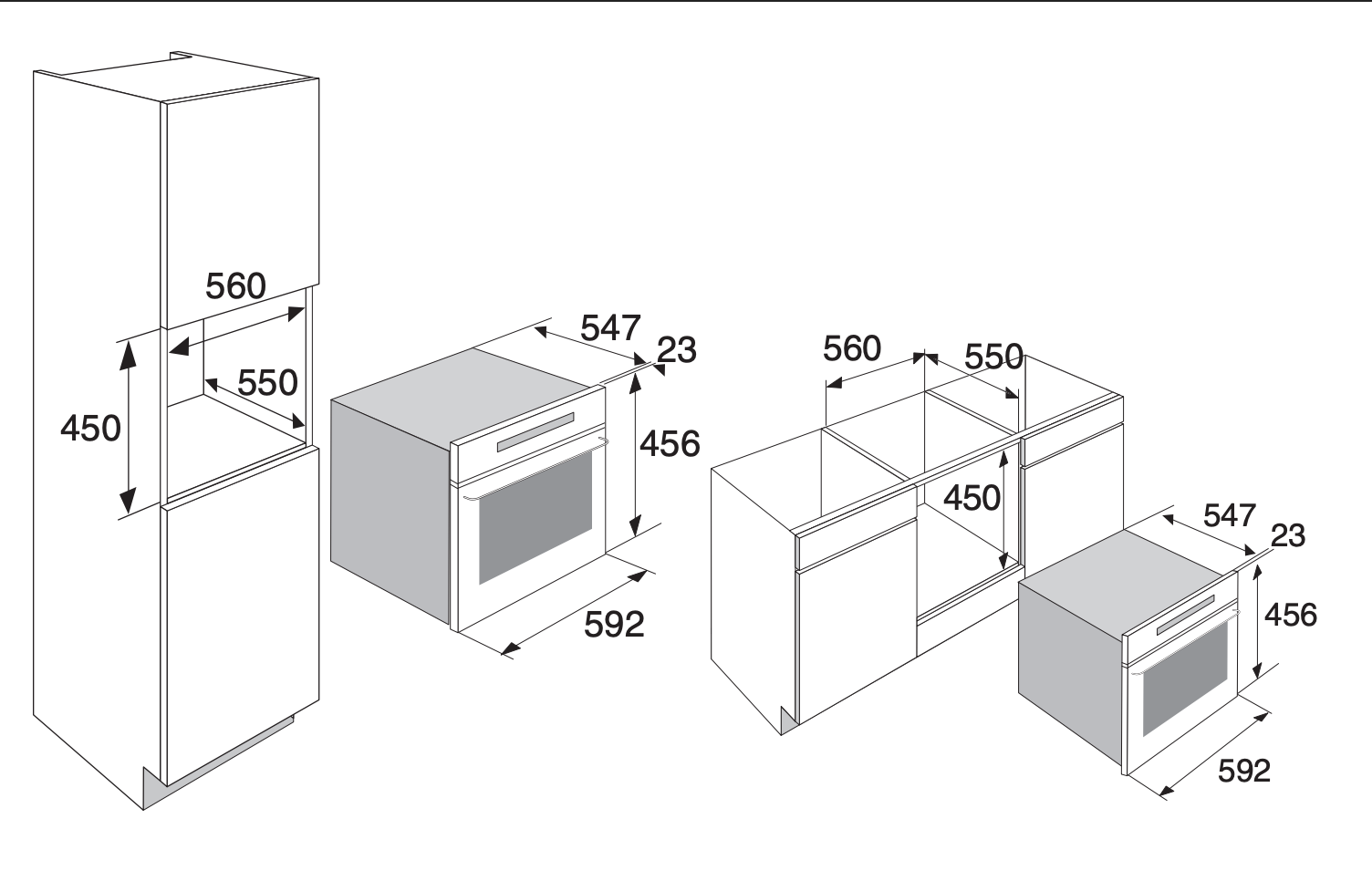 560
550
450
547
23
456
592
560
550
450
547
23
456
592